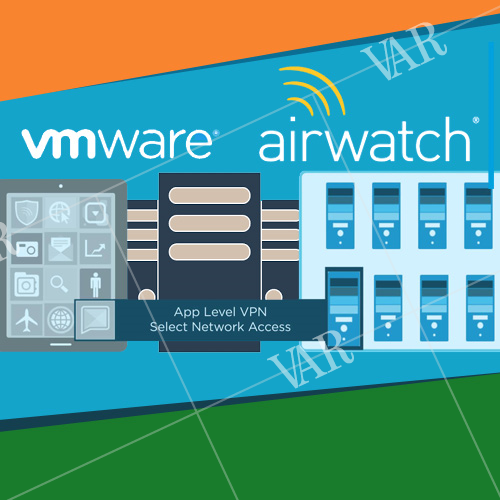 VAR

vmware® airwatch®

App Level VPN
Select Network Access

VAR