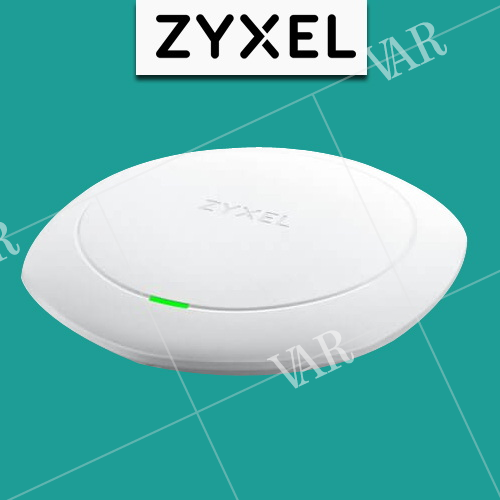 ZYXEL

VAR

ZYXEL

VAR

VAR