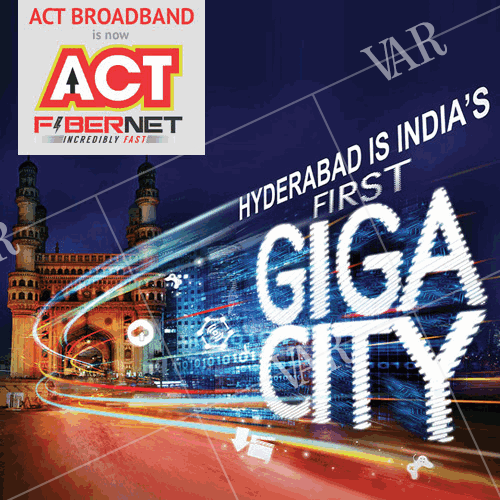 ACT BROADBAND
is now
ACT
FIBERNET
INCREDIBLY FAST

VAR

HYDERABAD IS INDIA'S
FIRST
GIGA
CITY

VAR