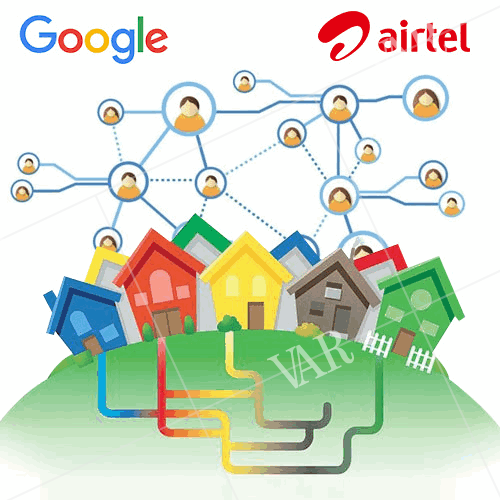 Google

airtel

VAR