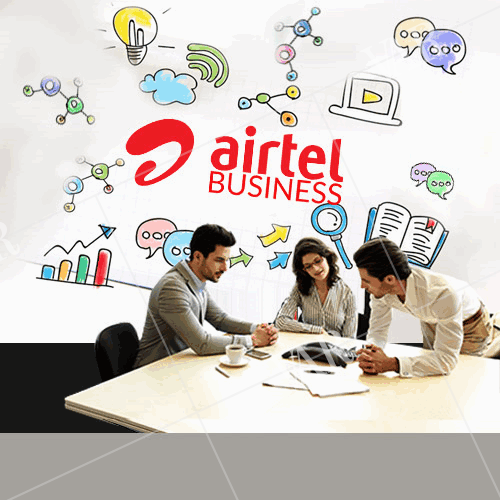 airtel
BUSINESS