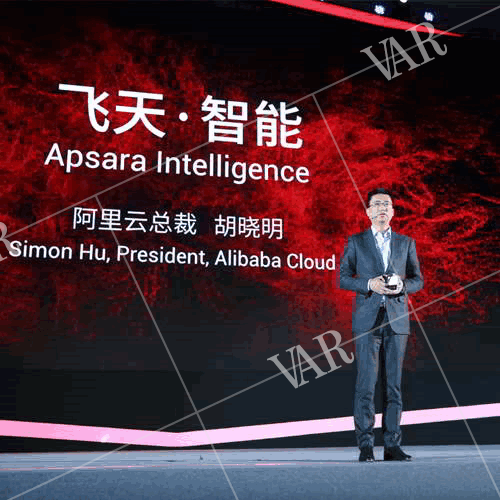 VAR

飞天·智能
Apsara Intelligence

阿里云总裁 胡晓明
Simon Hu, President, Alibaba Cloud

VAR