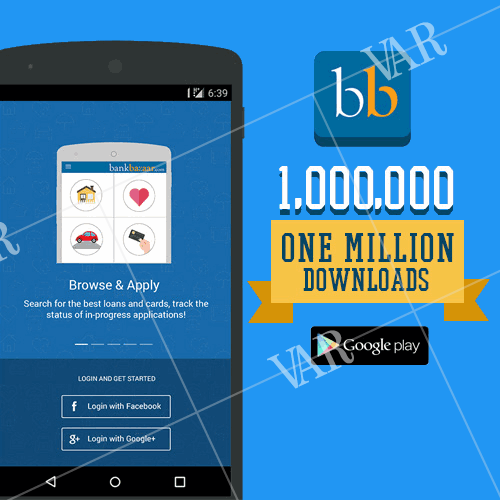 6:39

bankbazaar.com

Browse & Apply

Search for the best loans and cards, track the status of in-progress applications!

LOGIN AND GET STARTED

Login with Facebook

Login with Google+

VAR

bb

1,000,000

ONE MILLION DOWNLOADS

Google play

VAR

VAR