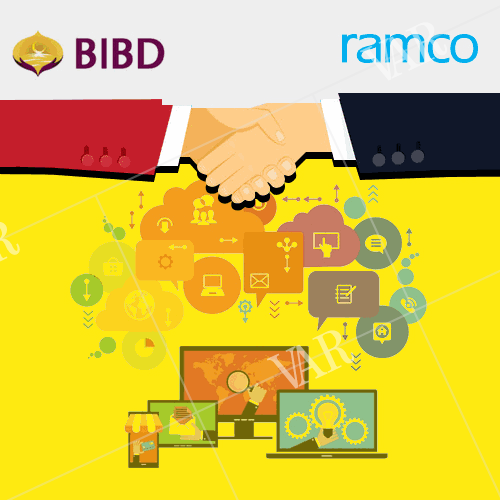 BIBD

ramco

VAR

VAR

VAR