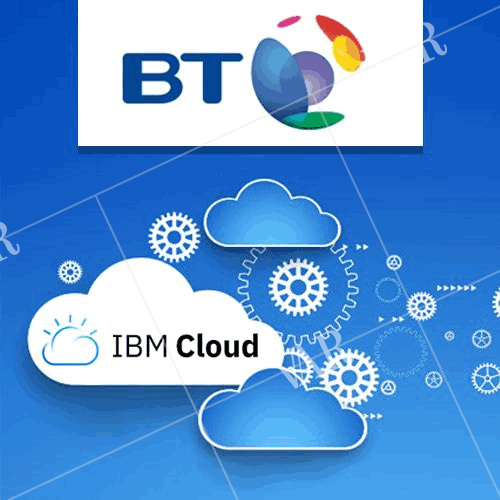 BT

IBM Cloud