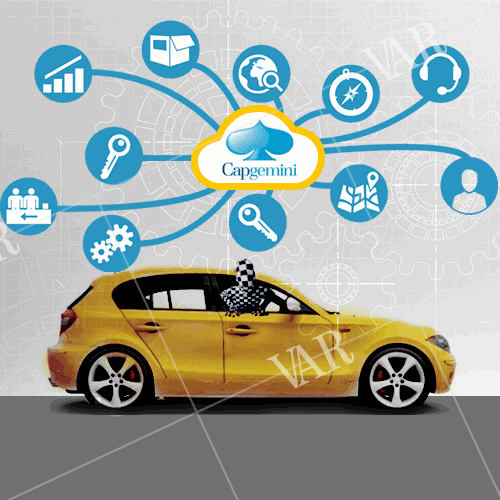 Capgemini

VAR

VAR

VAR