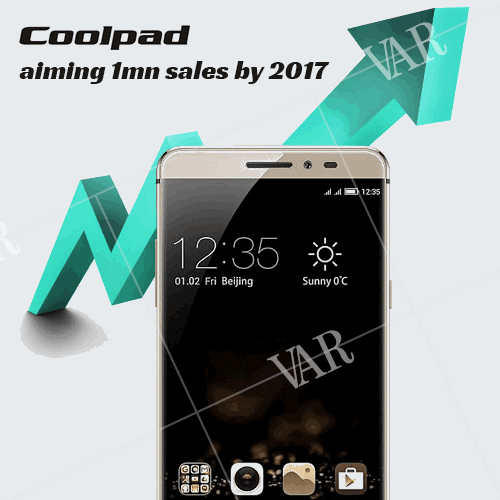 Coolpad
aiming 1mn sales by 2017

VAR

12:35

12:35
01.02 Fri Beijing
Sunny 0°C

VAR