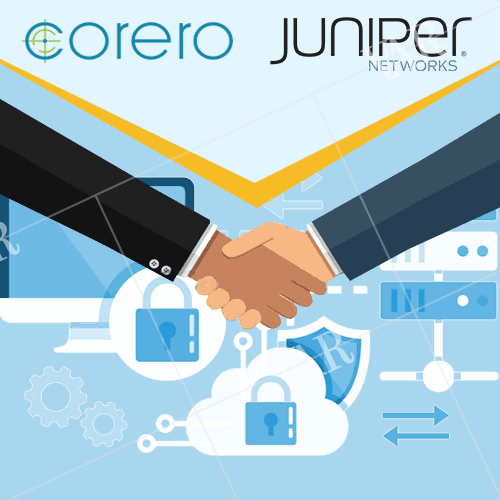 corero

JUNIPER
NETWORKS