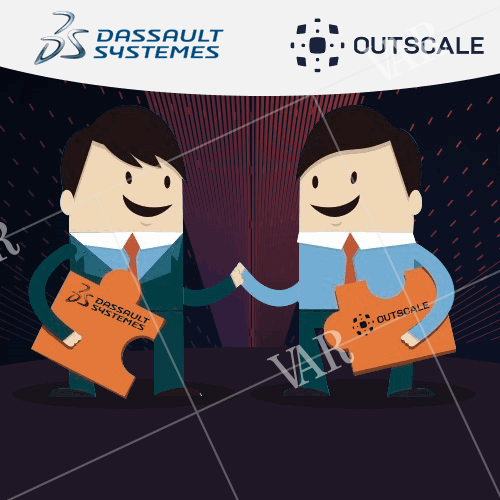 DASSAULT SYSTEMES

OUTSCALE

VAR

VAR

DASSAULT SYSTEMES

OUTSCALE

VAR