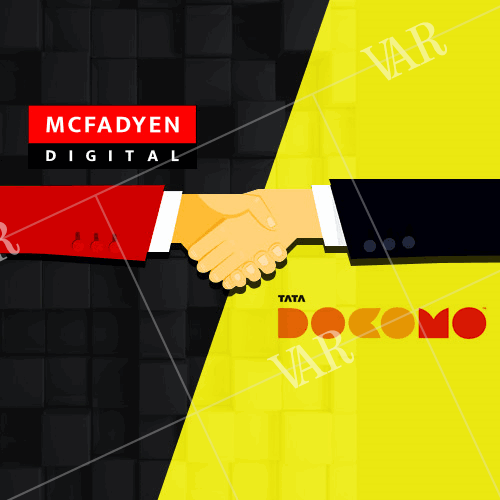 VAR

MCFADYEN
DIGITAL

TATA
DOCOMO

VAR