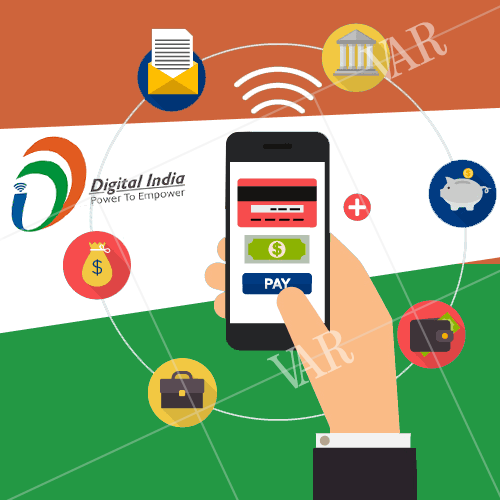 VAR

Digital India
Power To Empower

$

$

PAY

$

VAR