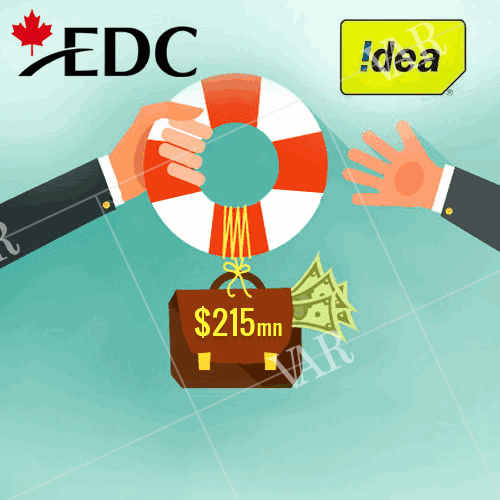 EDC

!dea

VAR

VAR

$215mn

VAR