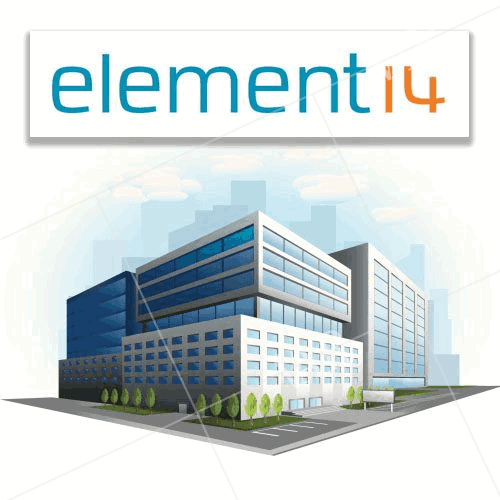 element14