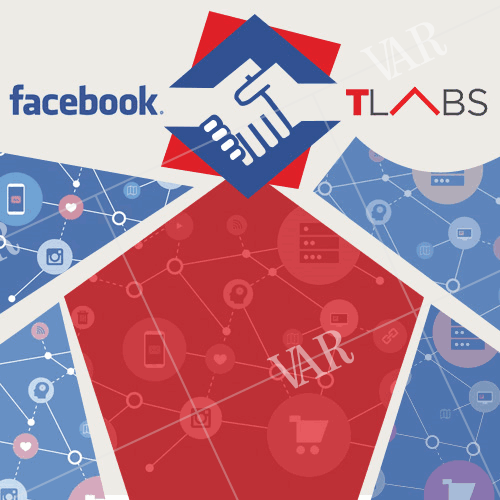 facebook.

TLABS

VAR

VAR