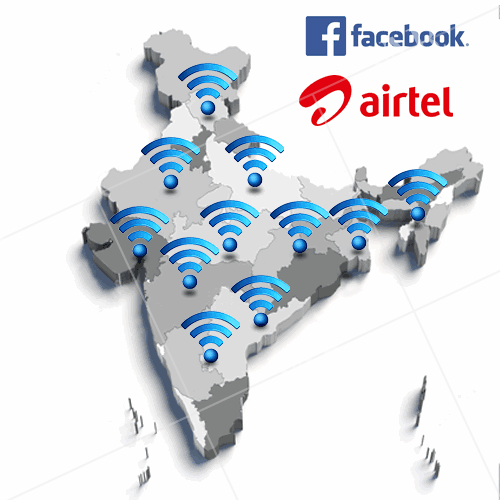 f facebook.
airtel