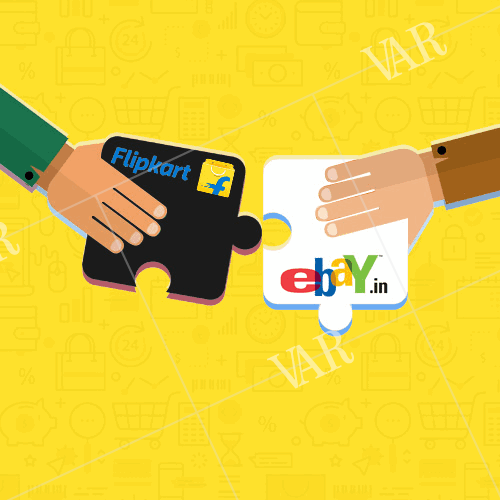 VAR

Flipkart

ebaY.in

VAR