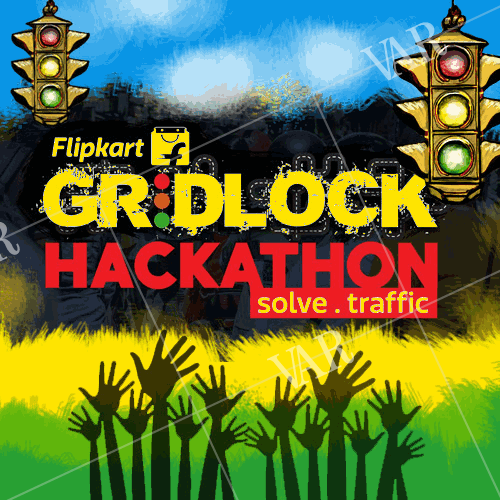 Flipkart

GRIDLOCK

HACKATHON

solve . traffic

VAR

VAR