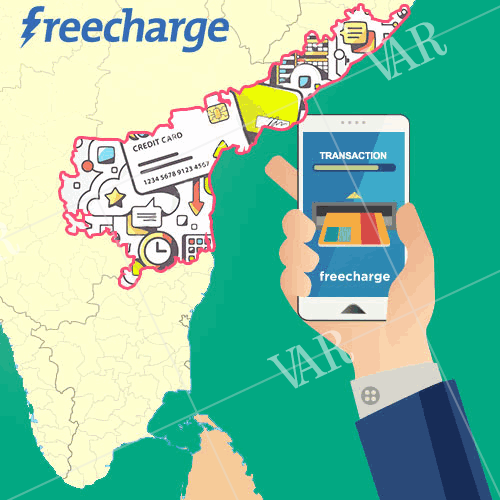 freecharge

VAR

CREDIT CARD

1234 5678 9123 4567

TRANSACTION

freecharge

VAR