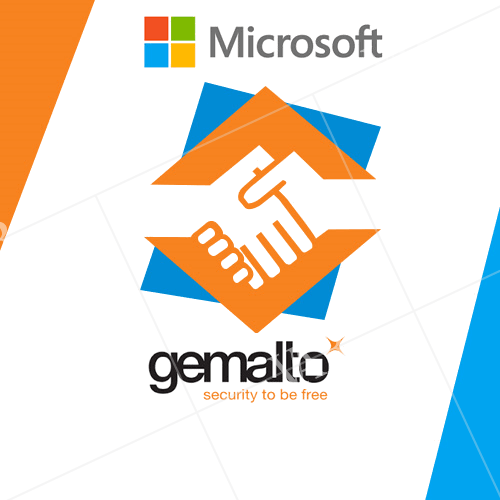 Microsoft

gemalto
security to be free