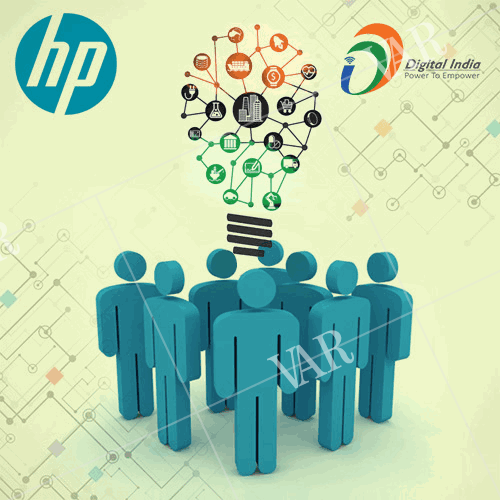 hp

Digital India
Power To Empower

VAR

VAR