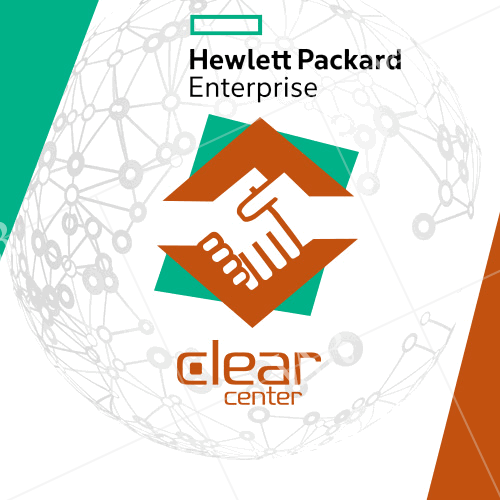 Hewlett Packard Enterprise

clear center