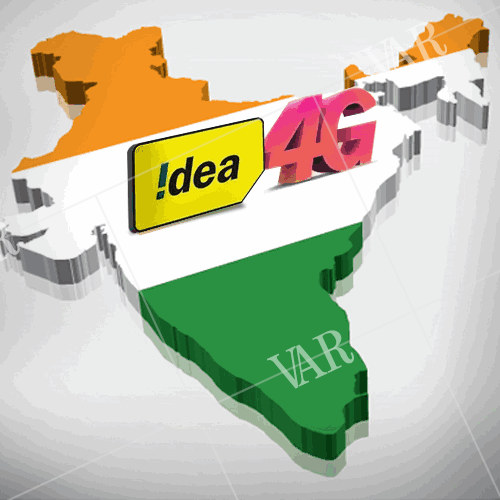 VAR
!dea
4G
VAR