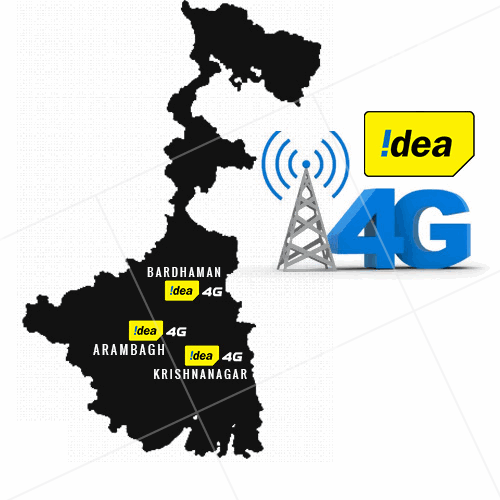 !dea
4G
BARDHAMAN
!dea 4G
!dea 4G
ARAMBAGH
!dea 4G
KRISHNANAGAR