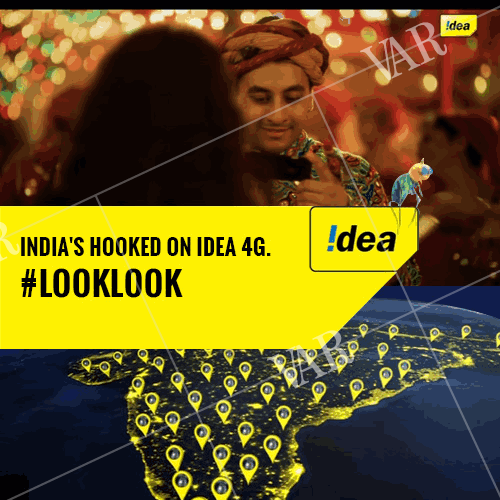 !dea

VAR

INDIA'S HOOKED ON IDEA 4G.
#LOOKLOOK

!dea

VAR