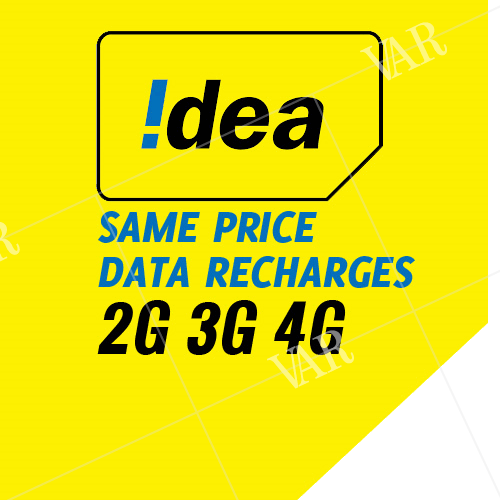 VAR

!dea

SAME PRICE
DATA RECHARGES
2G 3G 4G

VAR