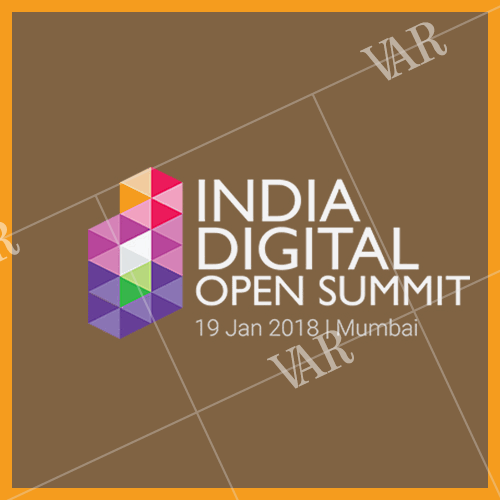 VAR

INDIA
DIGITAL
OPEN SUMMIT
19 Jan 2018 | Mumbai

VAR