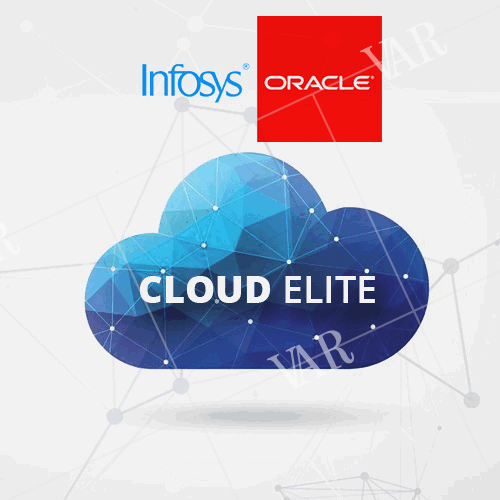 Infosys®
ORACLE®
VAR
CLOUD ELITE
VAR