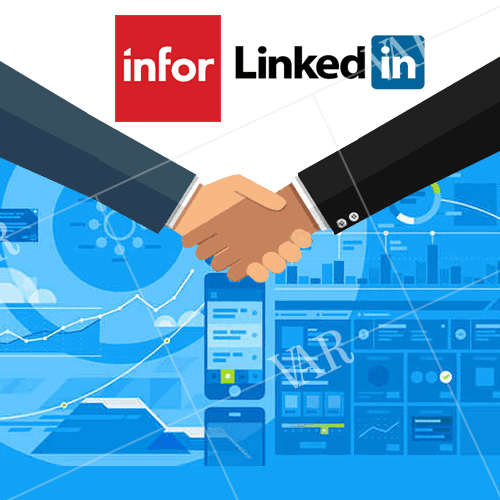 infor Linked in

VAR