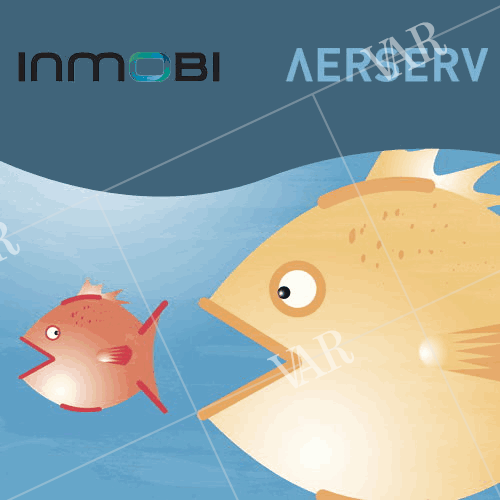 INMOBI

AERSERV

VAR

VAR

VAR