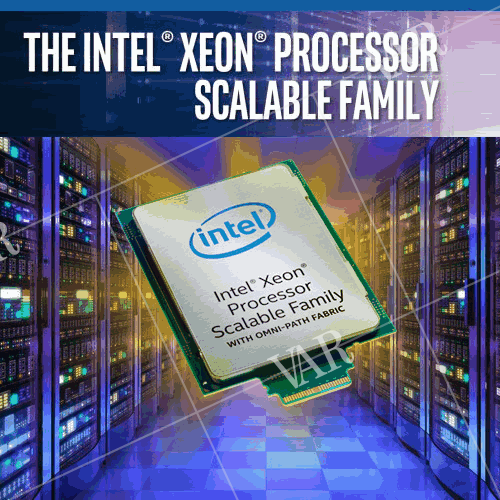 THE INTEL® XEON® PROCESSOR SCALABLE FAMILY

intel

Intel® Xeon® Processor Scalable Family WITH OMNI-PATH FABRIC

VAR