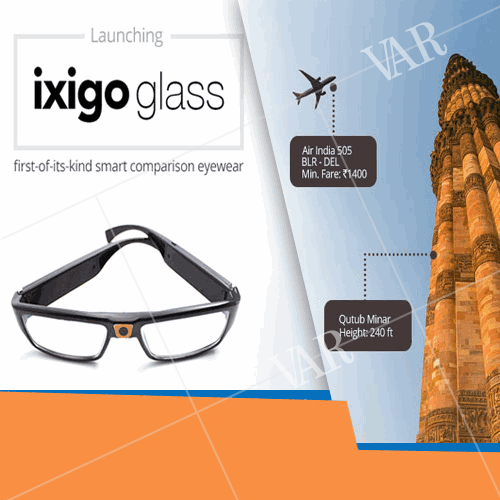 Launching

ixigo glass

first-of-its-kind smart comparison eyewear

VAR

Air India 505
BLR - DEL
Min. Fare: ₹1400

Qutub Minar
Height: 240 ft

VAR