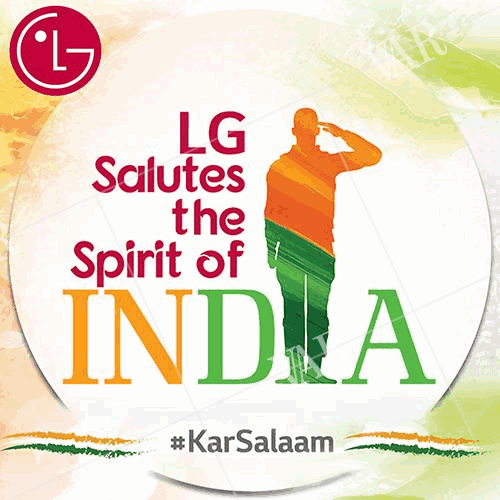 LG

LG Salutes the Spirit of INDIA

#KarSalaam