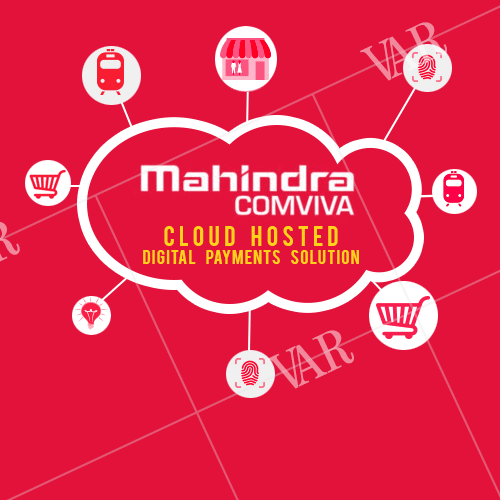 VAR

Mahindra
COMVIVA
CLOUD HOSTED
DIGITAL PAYMENTS SOLUTION

VAR

VAR