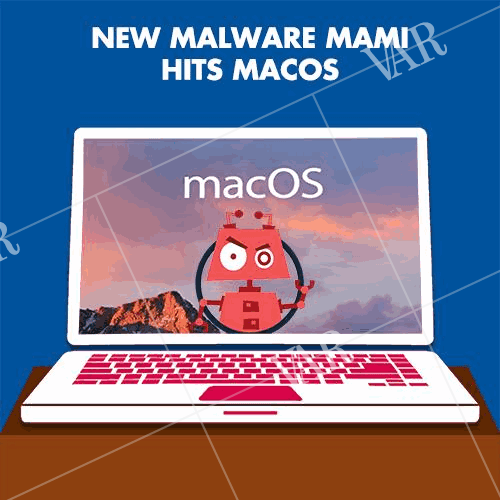 NEW MALWARE MAMI HITS MACOS

VAR

macOS

VAR

VAR