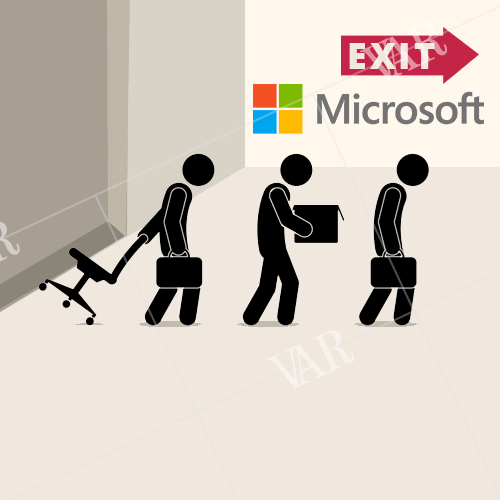 EXIT

Microsoft

VAR

VAR

VAR