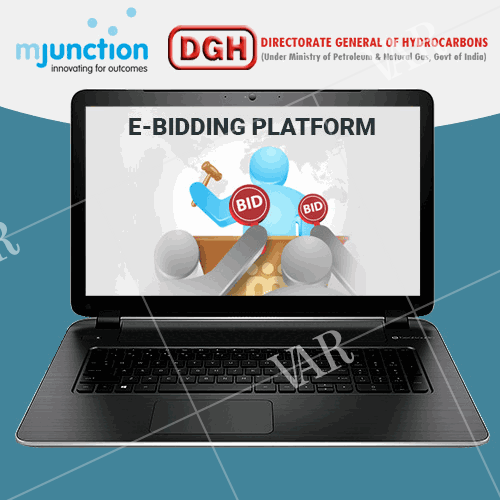 mjunction
innovating for outcomes

DGH
DIRECTORATE GENERAL OF HYDROCARBONS
(Under Ministry of Petroleum & Natural Gas, Govt of India)

VAR

E-BIDDING PLATFORM

BID
BID

VAR

VAR