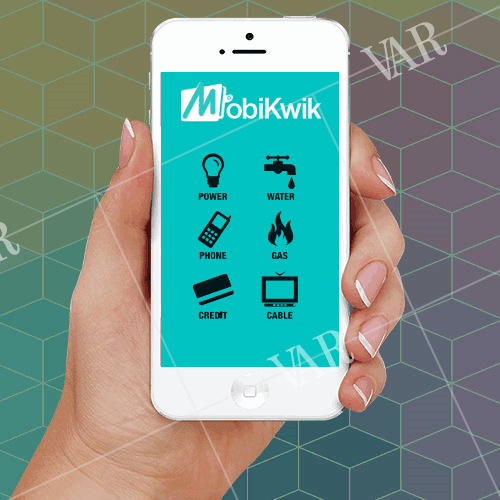 VAR

MobiKwik

POWER
WATER
PHONE
GAS
CREDIT
CABLE

VAR