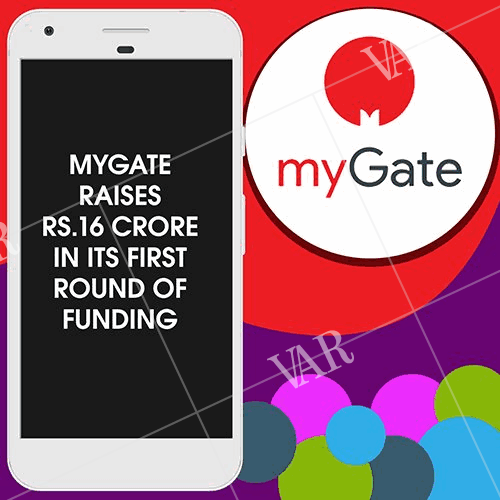 MYGATE RAISES RS.16 CRORE IN ITS FIRST ROUND OF FUNDING

myGate

VAR

VAR