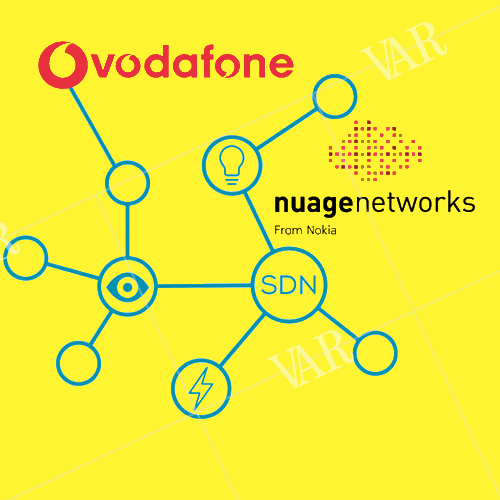 vodafone

VAR

nuagenetworks
From Nokia

SDN

VAR