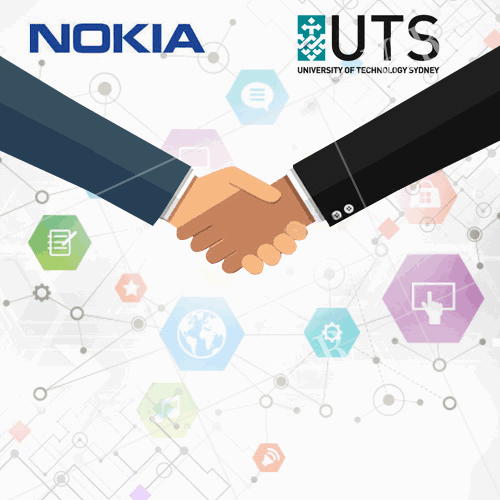 NOKIA

UTS
UNIVERSITY OF TECHNOLOGY SYDNEY