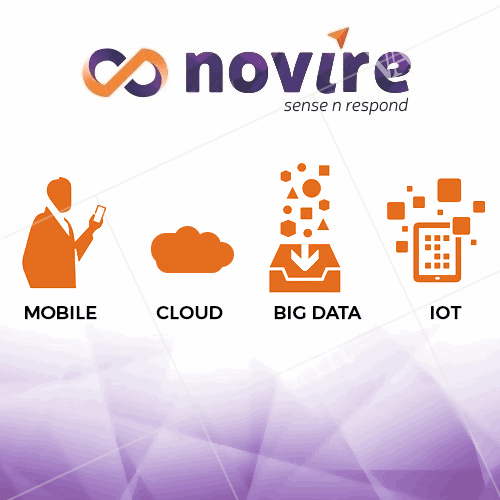 novire
sense n respond

MOBILE CLOUD BIG DATA IOT