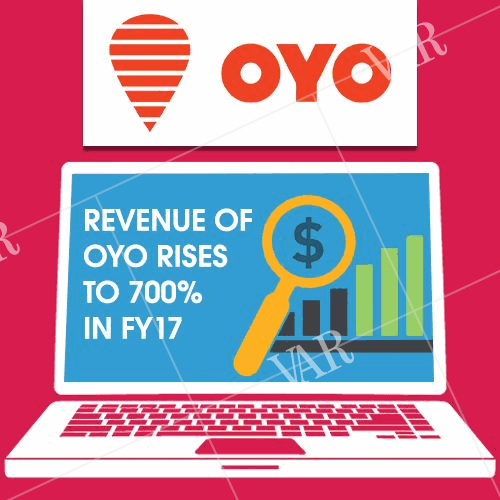 OYO

REVENUE OF OYO RISES TO 700% IN FY17

$

VAR