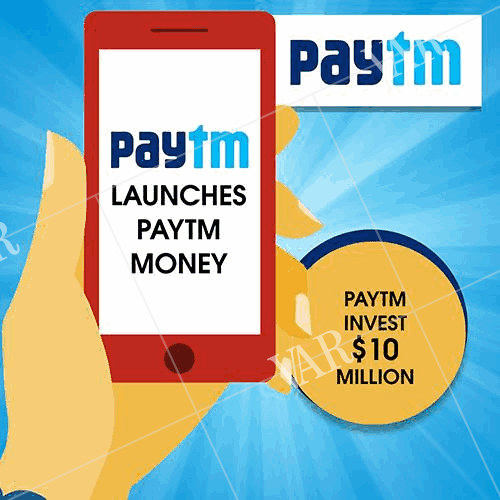 Paytm

Paytm
LAUNCHES
PAYTM
MONEY

PAYTM
INVEST
$10
MILLION

VAR