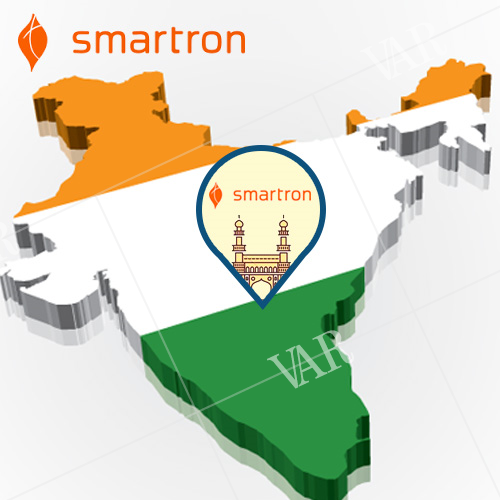 smartron

VAR

smartron

VAR