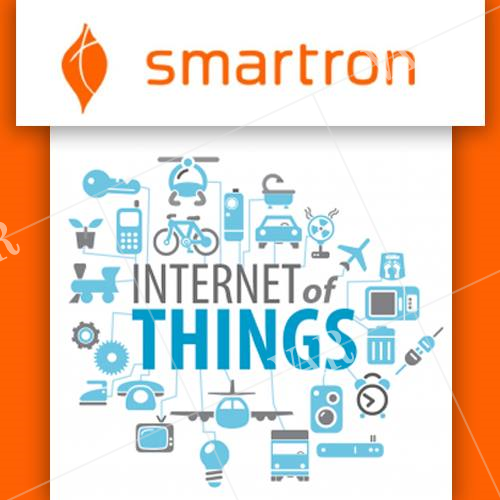 smartron

INTERNET of THINGS