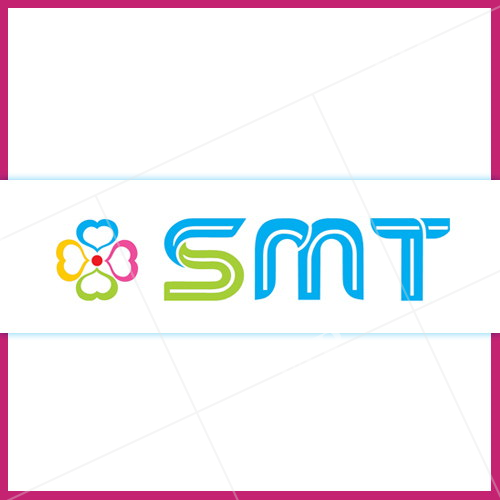 SMT